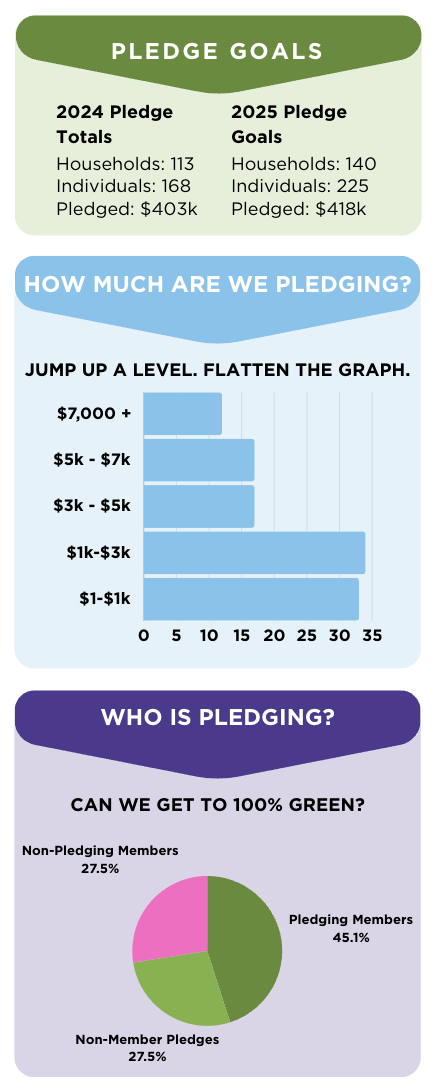 PLEDGE GOALS

2024 Pledge Totals
Households: 113
Individuals: 168
Pledged: $403k

2025 Pledge Goals
Households: 140
Individuals: 225
Pledged: $418k

HOW MUCH ARE WE PLEDGING?

JUMP UP A LEVEL. FLATTEN THE GRAPH.

$7,000 +
$5k - $7k
$3k - $5k
$1k-$3k
$1-$1k

0 5 10 15 20 25 30 35

WHO IS PLEDGING?

CAN WE GET TO 100% GREEN?

Non-Pledging Members
27.5%

Pledging Members
45.1%

Non-Member Pledges
27.5%